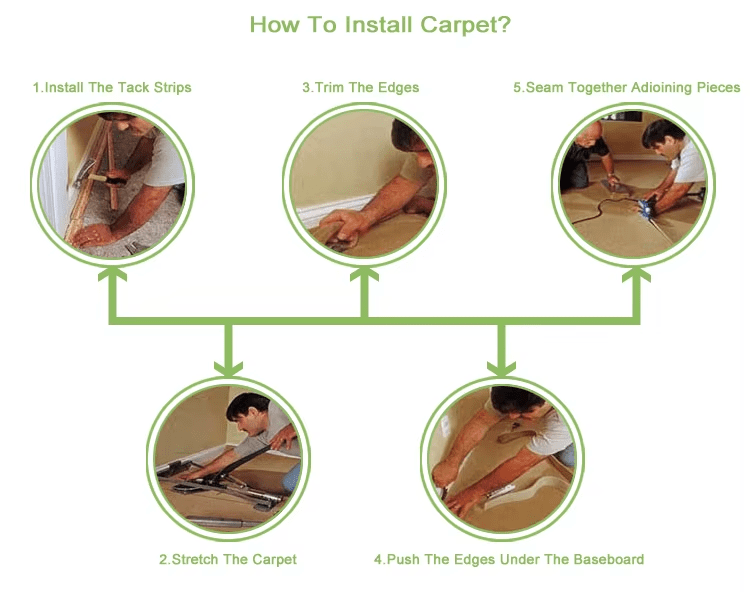 How To Install Carpet?

1.Install The Tack Strips

3.Trim The Edges

5.Seam Together Adioining Pieces

2.Stretch The Carpet

4.Push The Edges Under The Baseboard