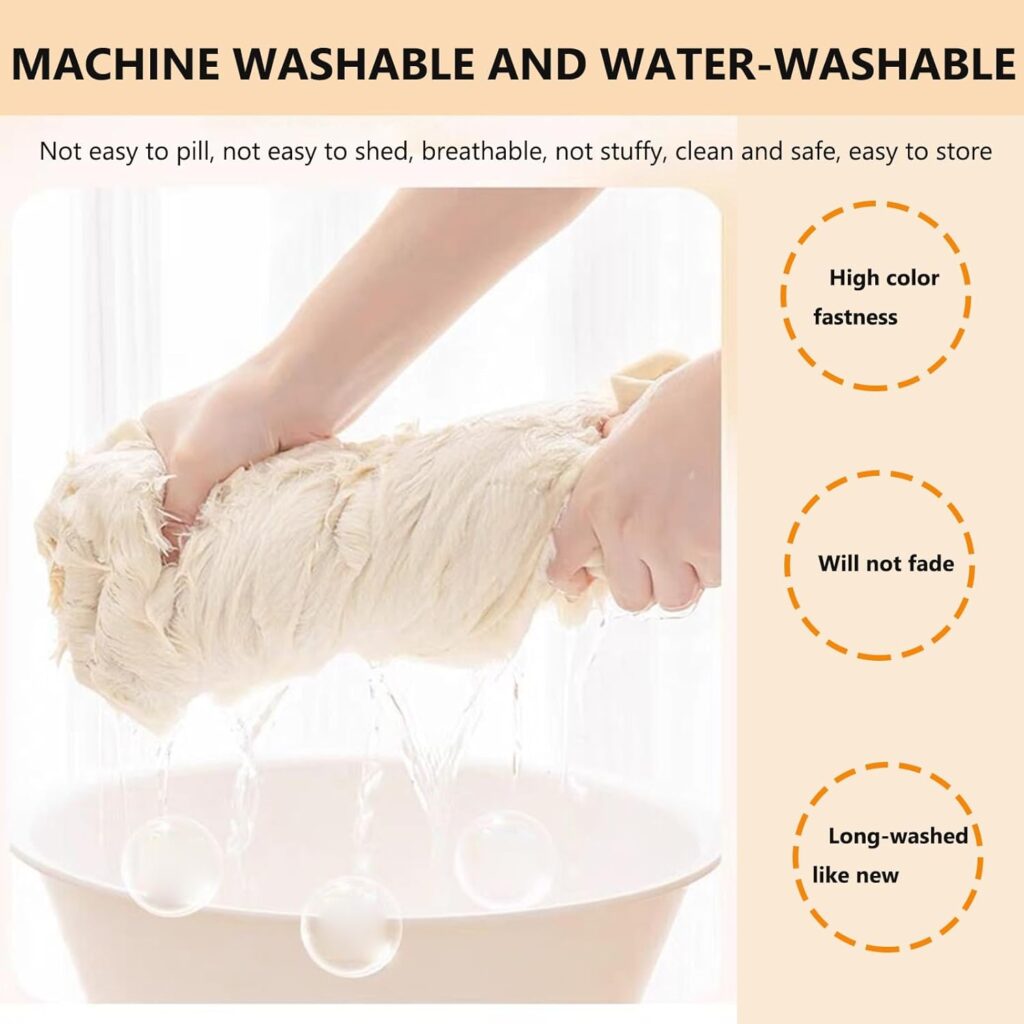 MACHINE WASHABLE AND WATER-WASHABLE

Not easy to pill, not easy to shed, breathable, not stuffy, clean and safe, easy to store

High color fastness

Will not fade

Long-washed like new